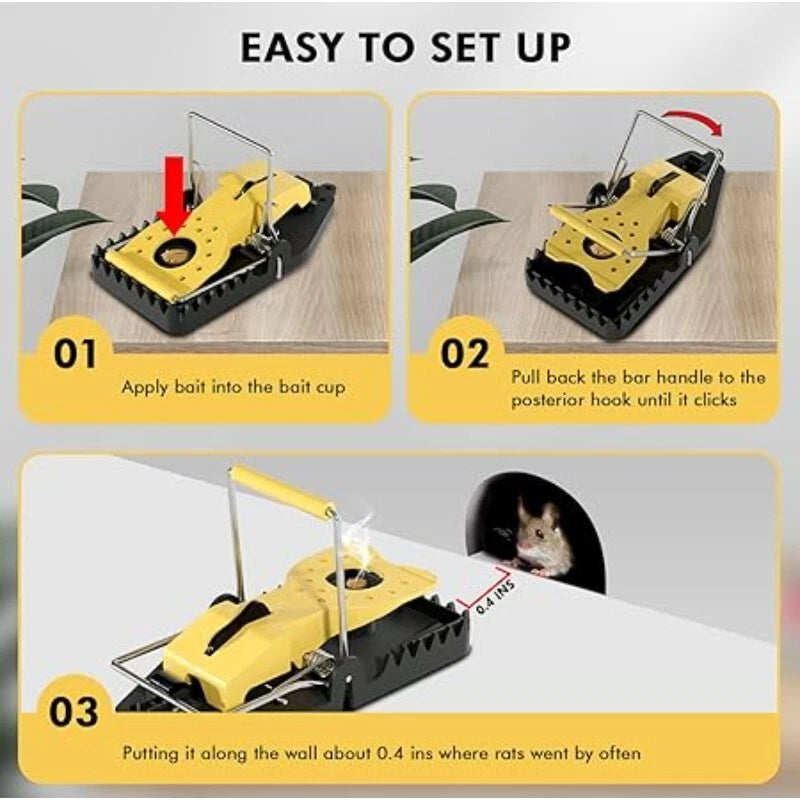 EASY TO SET UP

01

Apply bait into the bait cup

02

Pull back the bar handle to the posterior hook until it clicks

0.4 INS

03

Putting it along the wall about 0.4 ins where rats went by often