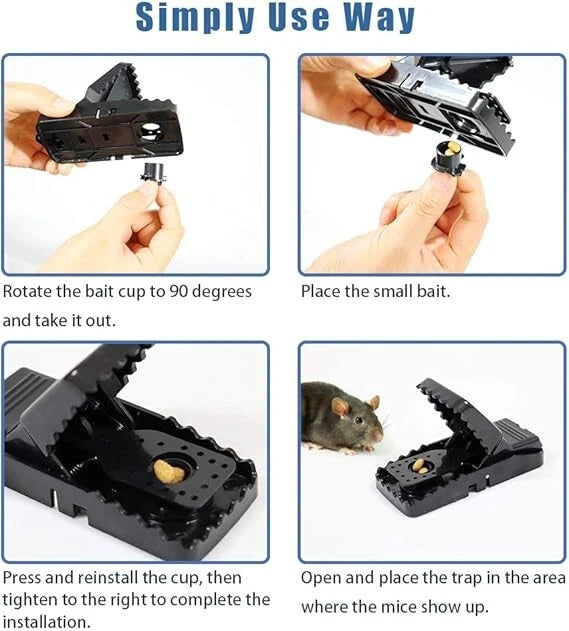 Simply Use Way

Rotate the bait cup to 90 degrees and take it out.

Place the small bait.

Press and reinstall the cup, then tighten to the right to complete the installation.

Open and place the trap in the area where the mice show up.